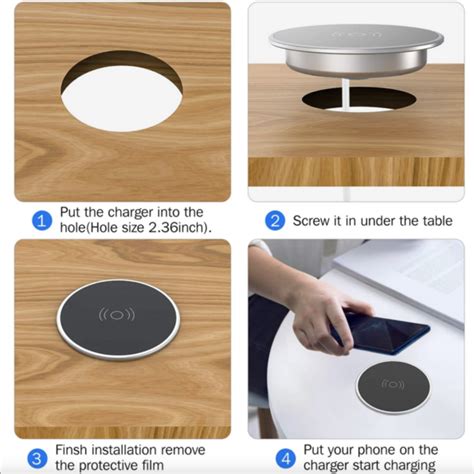 1 Put the charger into the hole(Hole size 2.36inch).

2 Screw it in under the table

3 Finsh installation remove the protective film

4 Put your phone on the charger start charging