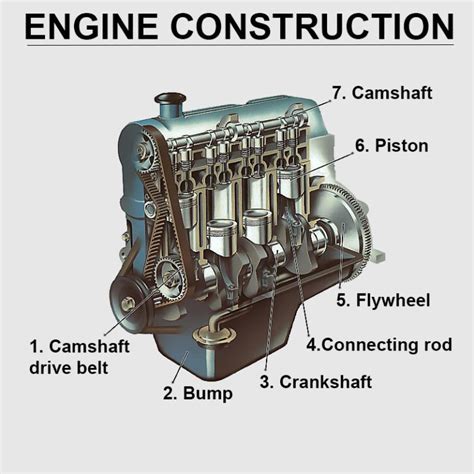 ENGINE CONSTRUCTION

7. Camshaft

6. Piston

5. Flywheel

4.Connecting rod

3. Crankshaft

2. Bump

1. Camshaft drive belt