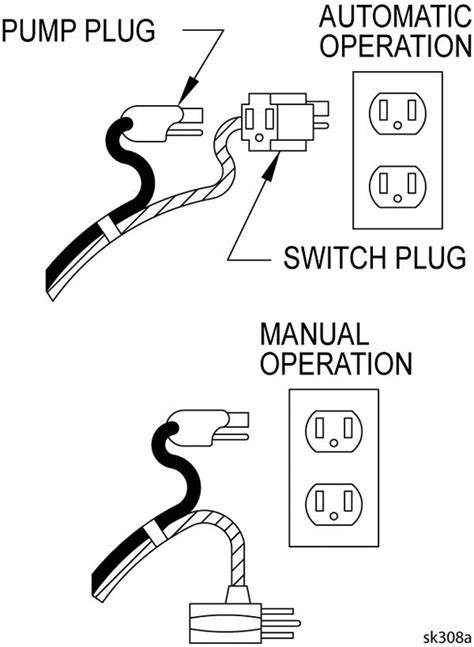 PUMP PLUG

AUTOMATIC OPERATION

SWITCH PLUG

MANUAL OPERATION

sk308a