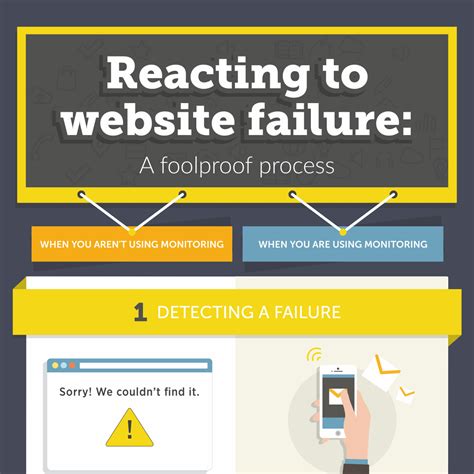 Reacting to website failure:

A foolproof process

WHEN YOU AREN'T USING MONITORING

WHEN YOU ARE USING MONITORING

1 DETECTING A FAILURE

Sorry! We couldn't find it.

!