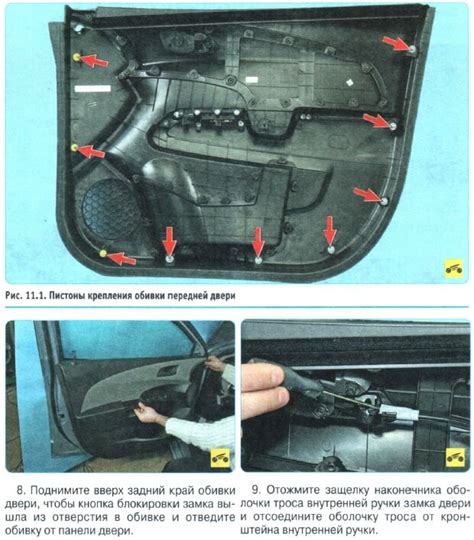 Рис. 11.1. Пистоны крепления обивки передней двери

8. Поднимите вверх задний край обивки двери, чтобы кнопка блокировки замка вышла из отверстия в обивке и отведите обивку от панели двери.

9. Отожмите защелку наконечника оболочки троса внутренней ручки замка двери и отсоедините оболочку троса от кронштейна внутренней ручки.