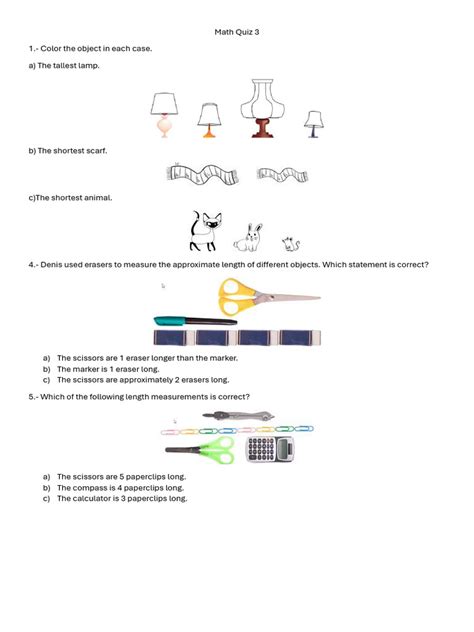 Math Quiz 3

1.- Color the object in each case.

a) The tallest lamp.

b) The shortest scarf.

c)The shortest animal.

4.- Denis used erasers to measure the approximate length of different objects. Which statement is correct?

a) The scissors are 1 eraser longer than the marker.
b) The marker is 1 eraser long.
c) The scissors are approximately 2 erasers long.

5.- Which of the following length measurements is correct?

a) The scissors are 5 paperclips long.
b) The compass is 4 paperclips long.
c) The calculator is 3 paperclips long.