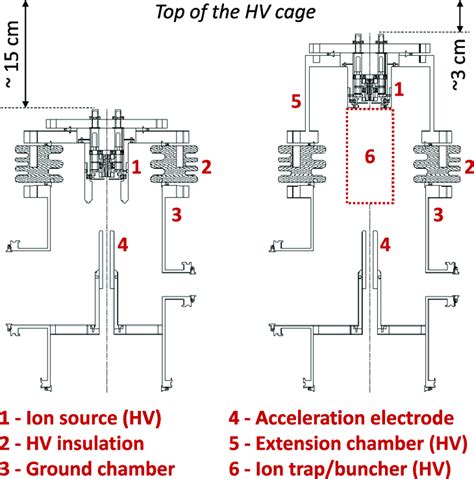 Top of the HV cage

~ 15 cm

~3 cm

1

2

3

4

5

1

6

2

3

4

1 - Ion source (HV)
2 - HV insulation
3 - Ground chamber

4 - Acceleration electrode
5 - Extension chamber (HV)
6 - Ion trap/buncher (HV)