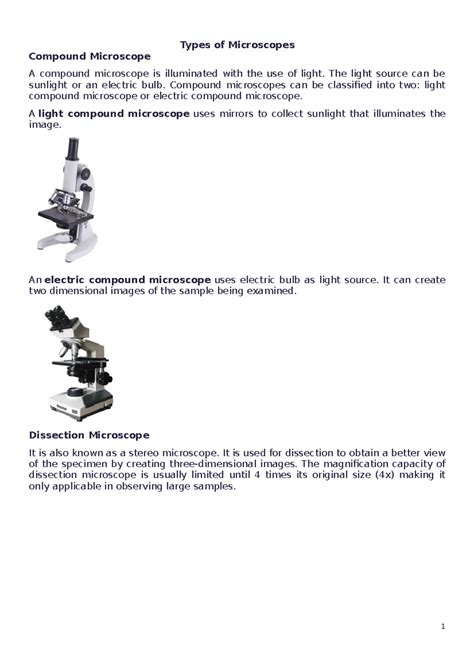 Types of Microscopes

Compound Microscope

A compound microscope is illuminated with the use of light. The light source can be sunlight or an electric bulb. Compound microscopes can be classified into two: light compound microscope or electric compound microscope.

A light compound microscope uses mirrors to collect sunlight that illuminates the image.

An electric compound microscope uses electric bulb as light source. It can create two dimensional images of the sample being examined.

Dissection Microscope

It is also known as a stereo microscope. It is used for dissection to obtain a better view of the specimen by creating three-dimensional images. The magnification capacity of dissection microscope is usually limited until 4 times its original size (4x) making it only applicable in observing large samples.

1