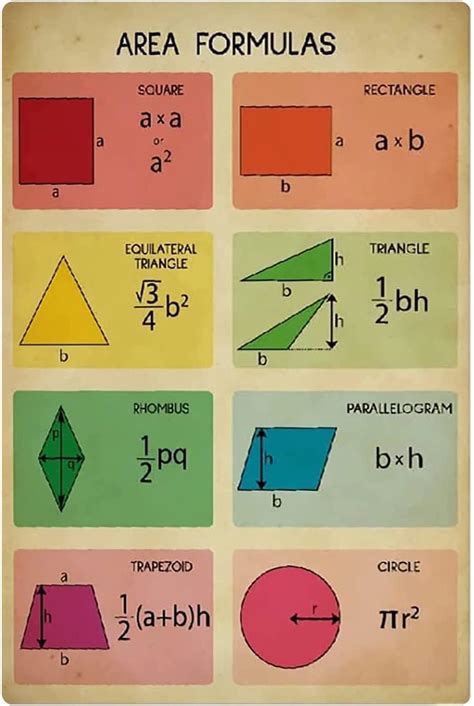 AREA FORMULAS

SQUARE
a
a
$a \times a$
or
$a^2$

RECTANGLE
a
b
$a \times b$

EQUILATERAL TRIANGLE
b
$\frac{\sqrt{3}}{4}b^2$

TRIANGLE
h
b
h
b
$\frac{1}{2}bh$

RHOMBUS
p
q
$\frac{1}{2}pq$

PARALLELOGRAM
h
b
$b \times h$

TRAPEZOID
a
h
b
$\frac{1}{2}(a+b)h$

CIRCLE
r
$\pi r^2$