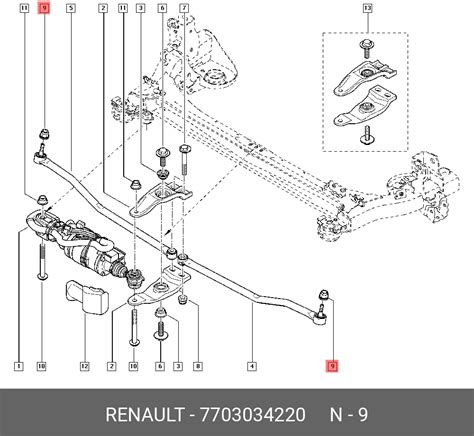 11 9 5 2 11 3 6 7

13

1 10 12 2 10 6 3 8 4 9

RENAULT - 7703034220 N - 9