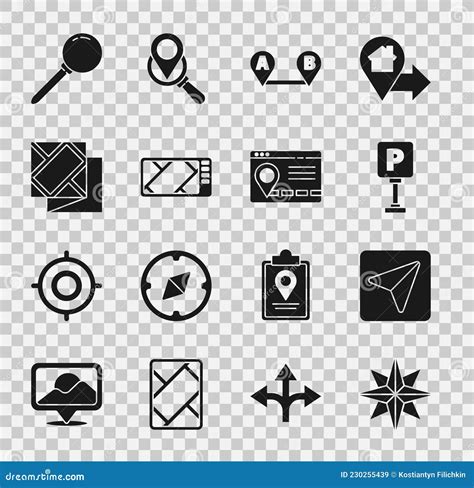 A
B
P
dreamstime.com
ID 230255439 © Kostiantyn Filichkin