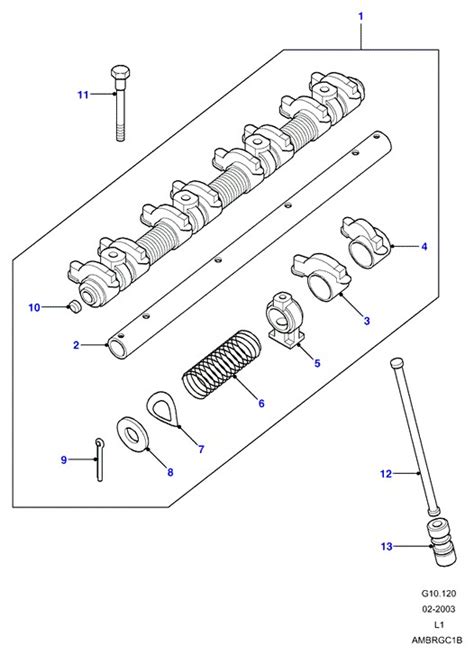 1
11
4
10
3
2
5
6
7
9
8
12
13
G10.120
02-2003
L1
AMBRGC1B