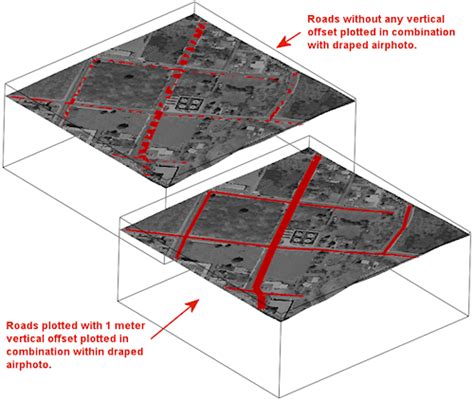 Roads without any vertical offset plotted in combination with draped airphoto.

Roads plotted with 1 meter vertical offset plotted in combination within draped airphoto.