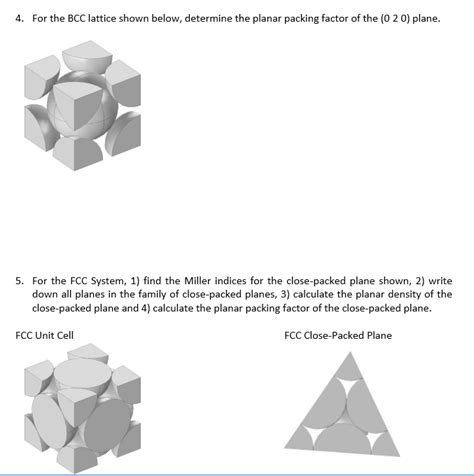 4. For the BCC lattice shown below, determine the planar packing factor of the (0 2 0) plane.

5. For the FCC System, 1) find the Miller indices for the close-packed plane shown, 2) write down all planes in the family of close-packed planes, 3) calculate the planar density of the close-packed plane and 4) calculate the planar packing factor of the close-packed plane.

FCC Unit Cell

FCC Close-Packed Plane