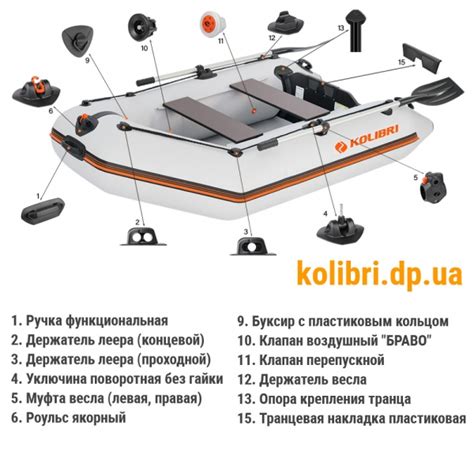 9
10
11
12
13
15
6
KOLIBRI
5
1
2
3
4

kolibri.dp.ua

1. Ручка функциональная
2. Держатель леера (концевой)
3. Держатель леера (проходной)
4. Уключина поворотная без гайки
5. Муфта весла (левая, правая)
6. Роульс якорный

9. Буксир с пластиковым кольцом
10. Клапан воздушный "БРАВО"
11. Клапан перепускной
12. Держатель весла
13. Опора крепления транца
15. Транцевая накладка пластиковая