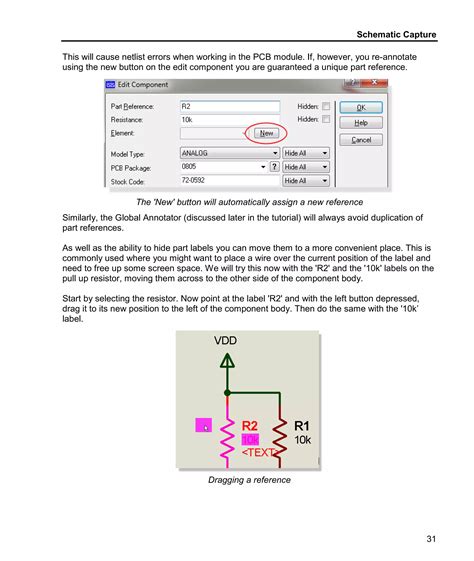 Schematic Capture

This will cause netlist errors when working in the PCB module. If, however, you re-annotate using the new button on the edit component you are guaranteed a unique part reference.

Edit Component

Part Reference: R2 Hidden:
Resistance: 10k Hidden:
Element: New
Model Type: ANALOG Hide All
PCB Package: 0805 ? Hide All
Stock Code: 72-0592 Hide All

OK
Help
Cancel

The 'New' button will automatically assign a new reference

Similarly, the Global Annotator (discussed later in the tutorial) will always avoid duplication of part references.

As well as the ability to hide part labels you can move them to a more convenient place. This is commonly used where you might want to place a wire over the current position of the label and need to free up some screen space. We will try this now with the 'R2' and the '10k' labels on the pull up resistor, moving them across to the other side of the component body.

Start by selecting the resistor. Now point at the label 'R2' and with the left button depressed, drag it to its new position to the left of the component body. Then do the same with the '10k' label.

VDD

R2
10k
<TEXT>

R1
10k

Dragging a reference

31