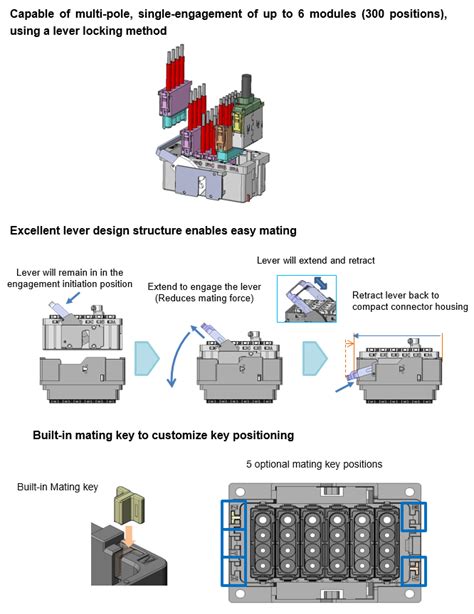 Capable of multi-pole, single-engagement of up to 6 modules (300 positions), using a lever locking method

Excellent lever design structure enables easy mating

Lever will remain in in the engagement initiation position

Extend to engage the lever (Reduces mating force)

Lever will extend and retract

Retract lever back to compact connector housing

Built-in mating key to customize key positioning

Built-in Mating key

5 optional mating key positions