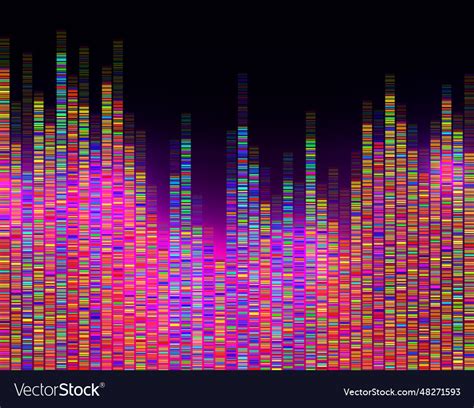 VectorStock®

VectorStock.com/48271593