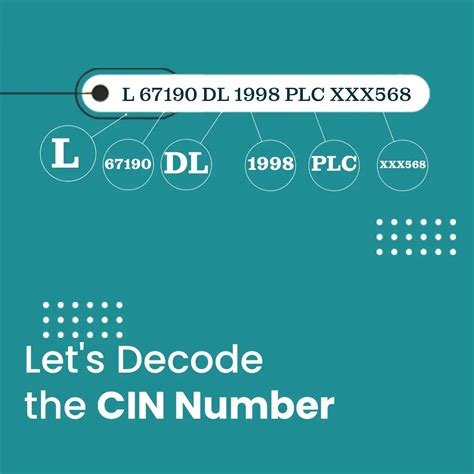 L 67190 DL 1998 PLC XXX568

L

67190

DL

1998

PLC

XXX568

Let's Decode the CIN Number