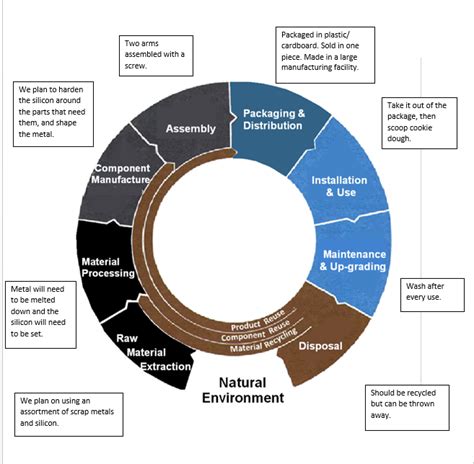 Two arms assembled with a screw.

Packaged in plastic/ cardboard. Sold in one piece. Made in a large manufacturing facility.

We plan to harden the silicon around the parts that need them, and shape the metal.

Take it out of the package, then scoop cookie dough.

Assembly

Packaging & Distribution

Component Manufacture

Installation & Use

Material Processing

Maintenance & Up-grading

Metal will need to be melted down and the silicon will need to be set.

Wash after every use.

Product Reuse

Component Reuse

Material Recycling

Raw Material Extraction

Disposal

Natural Environment

We plan on using an assortment of scrap metals and silicon.

Should be recycled but can be thrown away.