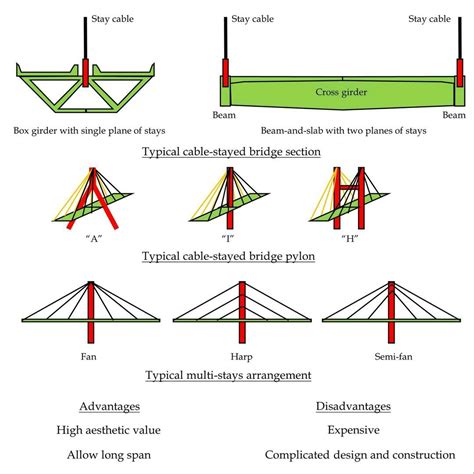 Stay cable

Box girder with single plane of stays

Stay cable

Stay cable

Cross girder

Beam

Beam

Beam-and-slab with two planes of stays

Typical cable-stayed bridge section

"A"

"I"

"H"

Typical cable-stayed bridge pylon

Fan

Harp

Semi-fan

Typical multi-stays arrangement

Advantages

High aesthetic value

Allow long span

Disadvantages

Expensive

Complicated design and construction