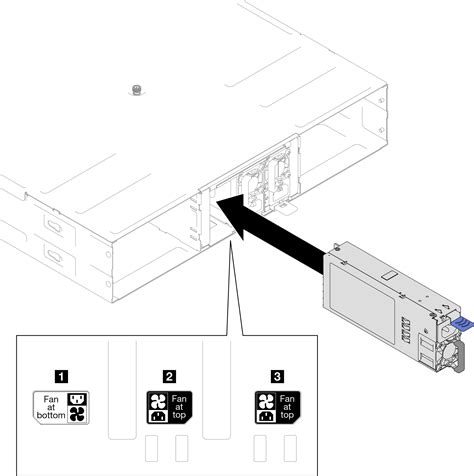 1

Fan at bottom

2

Fan at top

3

Fan at top