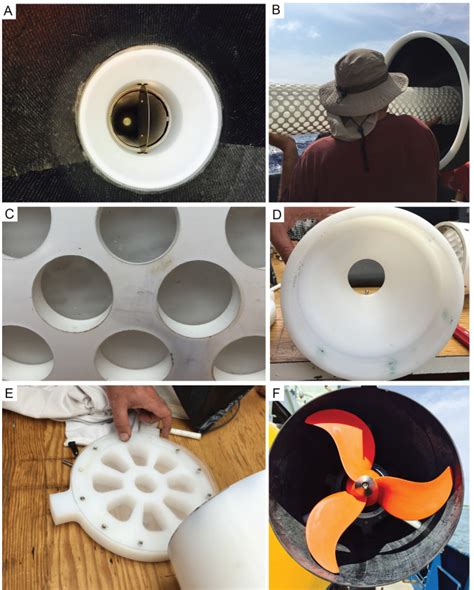 A
B
C
D
E
F