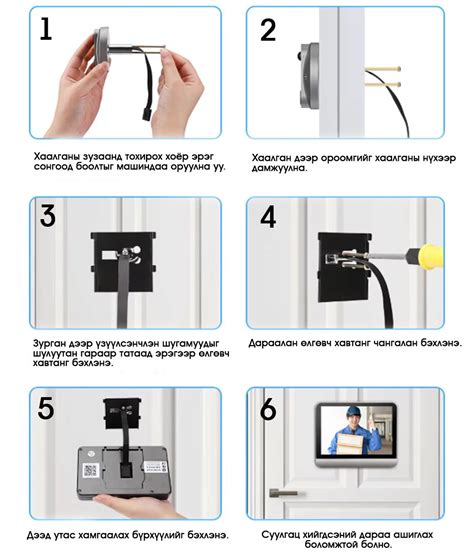 1

Хаалганы зузаанд тохирох хоёр эрэг сонгоод боолтыг машиндаа оруулна уу.

2

Хаалган дээр ороомгийг хаалганы нүхээр дамжуулна.

3

Зурган дээр үзүүлсэнчлэн шугамуудыг шулуутан гараар татаад эрэгээр өлгөвч хавтанг бэхлэнэ.

4

Дараалан өлгөвч хавтанг чангалан бэхлэнэ.

5

Дээд утас хамгаалах бүрхүүлийг бэхлэнэ.

6

Суулгац хийгдсэний дараа ашиглах боломжтой болно.