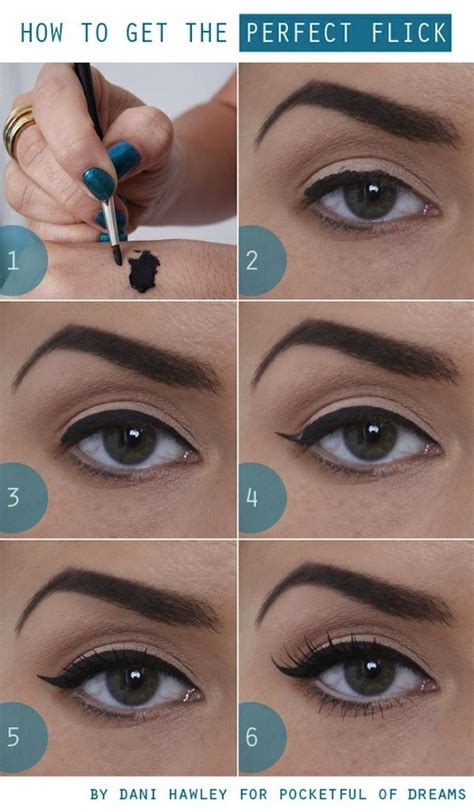 HOW TO GET THE PERFECT FLICK

1

2

3

4

5

6

BY DANI HAWLEY FOR POCKETFUL OF DREAMS