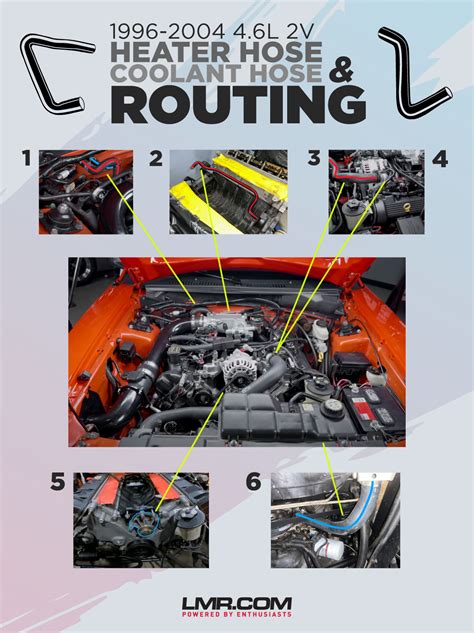 1996-2004 4.6L 2V
HEATER HOSE
COOLANT HOSE &
ROUTING

1

2

3

4

5

6

LMR.COM
POWERED BY ENTHUSIASTS