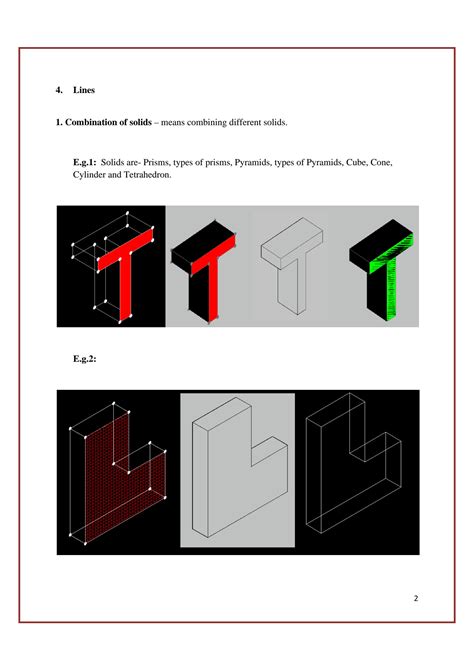 4. Lines

1. Combination of solids – means combining different solids.

E.g.1: Solids are- Prisms, types of prisms, Pyramids, types of Pyramids, Cube, Cone, Cylinder and Tetrahedron.

E.g.2:

2