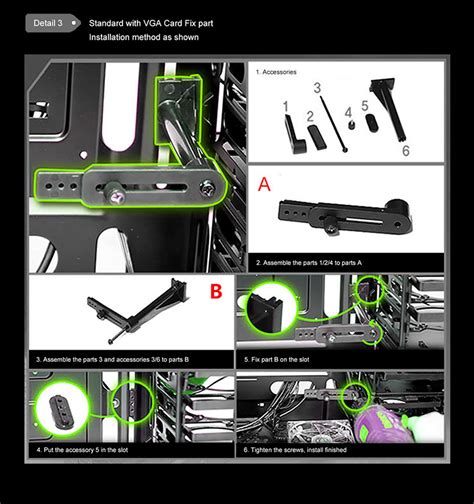 Detail 3

Standard with VGA Card Fix part
Installation method as shown

1. Accessories

1 2 3 4 5 6

A

2. Assemble the parts 1/2/4 to parts A

B

3. Assemble the parts 3 and accessories 3/6 to parts B

5. Fix part B on the slot

4. Put the accessory 5 in the slot

6. Tighten the screws, install finished