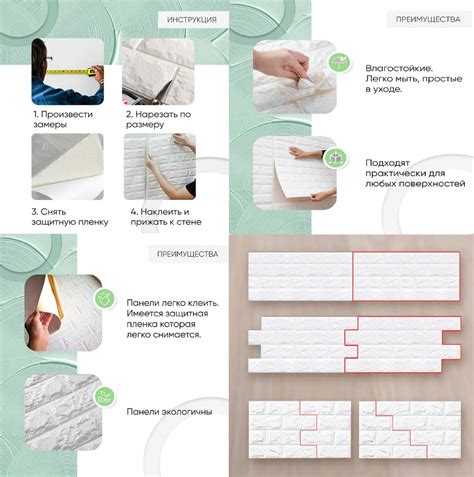 ИНСТРУКЦИЯ

1. Произвести замеры

2. Нарезать по размеру

3. Снять защитную пленку

4. Наклеить и прижать к стене

ПРЕИМУЩЕСТВА

Влагостойкие. Легко мыть, простые в уходе.

Подходят практически для любых поверхностей

ПРЕИМУЩЕСТВА

Панели легко клеить. Имеется защитная пленка которая легко снимается.

Панели экологичны