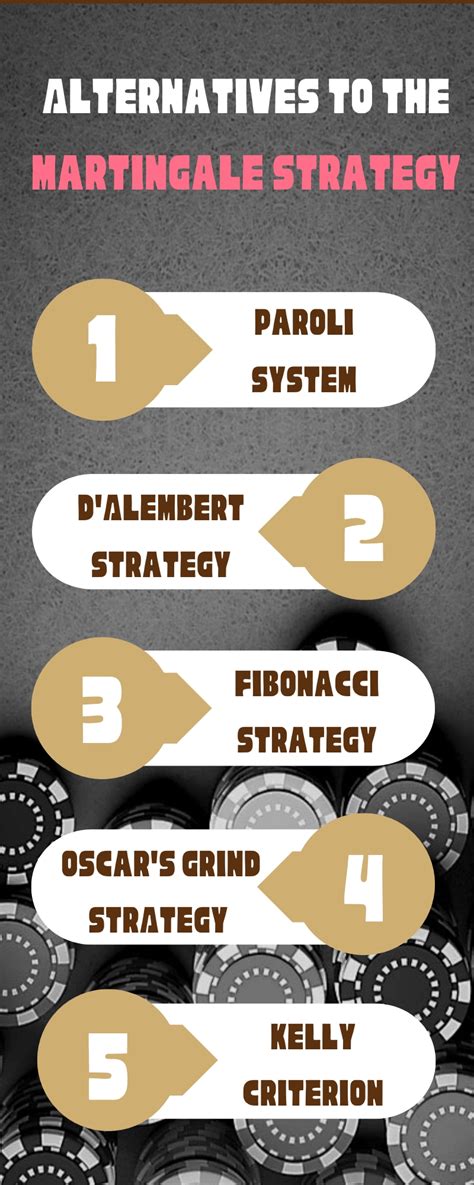 ALTERNATIVES TO THE
MARTINGALE STRATEGY

1
PAROLI SYSTEM

D'ALEMBERT STRATEGY
2

3
FIBONACCI STRATEGY

OSCAR'S GRIND STRATEGY
4

5
KELLY CRITERION