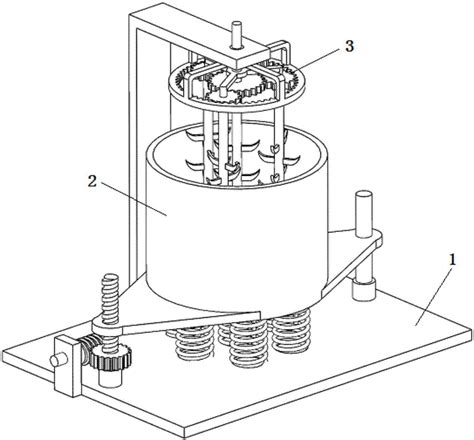 3
2
1