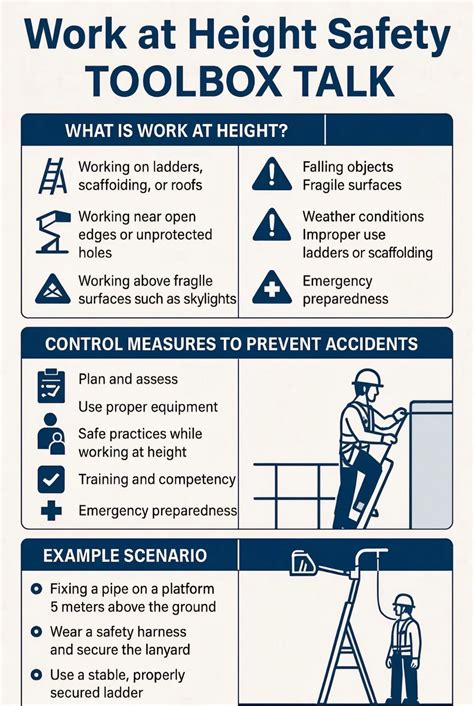 Work at Height Safety
TOOLBOX TALK

WHAT IS WORK AT HEIGHT?

Working on ladders, scaffoiding, or roofs

Working near open edges or unprotected holes

Working above fraglle surfaces such as skylights

Falling objects
Fragile surfaces

Weather conditions
Improper use ladders or scaffolding

Emergency preparedness

CONTROL MEASURES TO PREVENT ACCIDENTS

Plan and assess

Use proper equipment

Safe practices while working at height

Training and competency

Emergency preparedness

EXAMPLE SCENARIO

Fixing a pipe on a platform 5 meters above the ground

Wear a safety harness and secure the lanyard

Use a stable, properly secured ladder