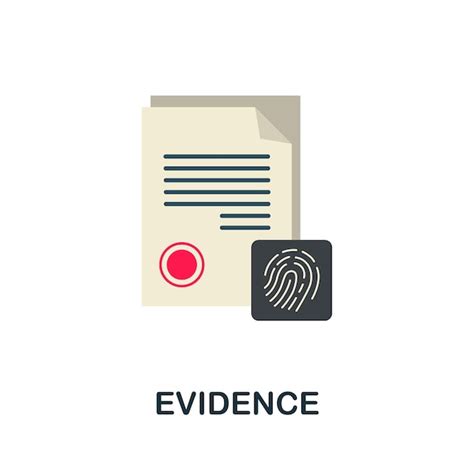 EVIDENCE