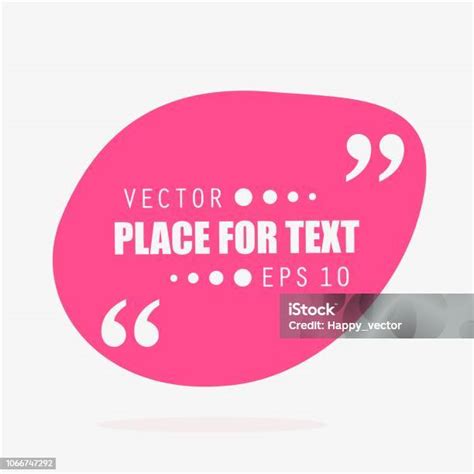 ”

VECTOR

PLACE FOR TEXT

EPS 10

“

iStock
Credit: Happy_vector

1066747292