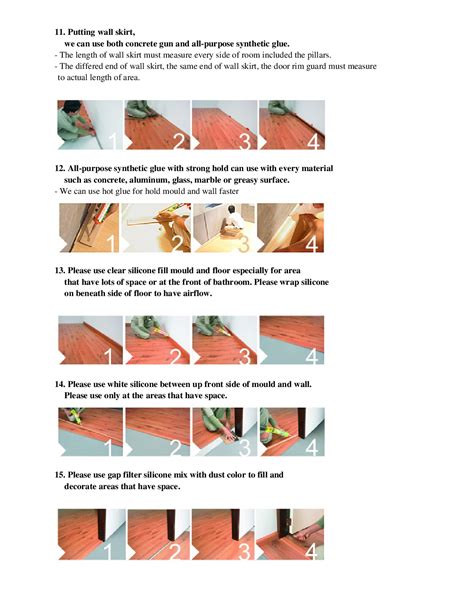 11. Putting wall skirt,
we can use both concrete gun and all-purpose synthetic glue.
- The length of wall skirt must measure every side of room included the pillars.
- The differed end of wall skirt, the same end of wall skirt, the door rim guard must measure to actual length of area.

1 2 3 4

12. All-purpose synthetic glue with strong hold can use with every material such as concrete, aluminum, glass, marble or greasy surface.
- We can use hot glue for hold mould and wall faster

1 2 3 4

13. Please use clear silicone fill mould and floor especially for area that have lots of space or at the front of bathroom. Please wrap silicone on beneath side of floor to have airflow.

1 2 3 4

14. Please use white silicone between up front side of mould and wall. Please use only at the areas that have space.

1 2 3 4

15. Please use gap filter silicone mix with dust color to fill and decorate areas that have space.

1 2 3 4