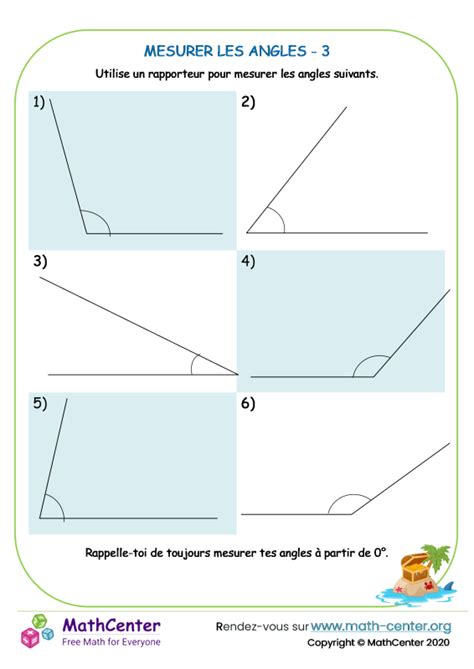 MESURER LES ANGLES - 3

Utilise un rapporteur pour mesurer les angles suivants.

1)

2)

3)

4)

5)

6)

Rappelle-toi de toujours mesurer tes angles à partir de 0°.

MathCenter
Free Math for Everyone

Rendez-vous sur www.math-center.org
Copyright © MathCenter 2020