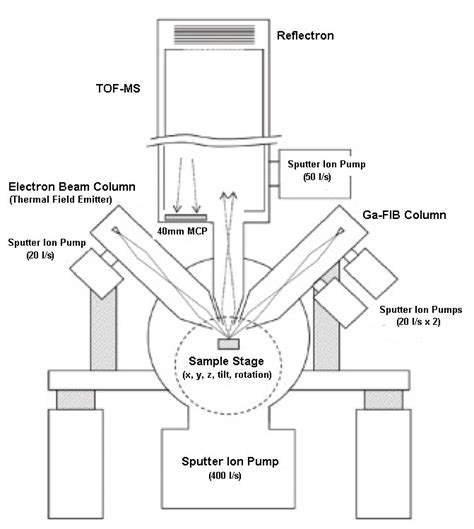 Reflectron

TOF-MS

Sputter Ion Pump
(50 l/s)

Electron Beam Column
(Thermal Field Emitter)

Ga-FIB Column

40mm MCP

Sputter Ion Pump
(20 l/s)

Sputter Ion Pumps
(20 l/s x 2)

Sample Stage
(x, y, z, tilt, rotation)

Sputter Ion Pump
(400 l/s)