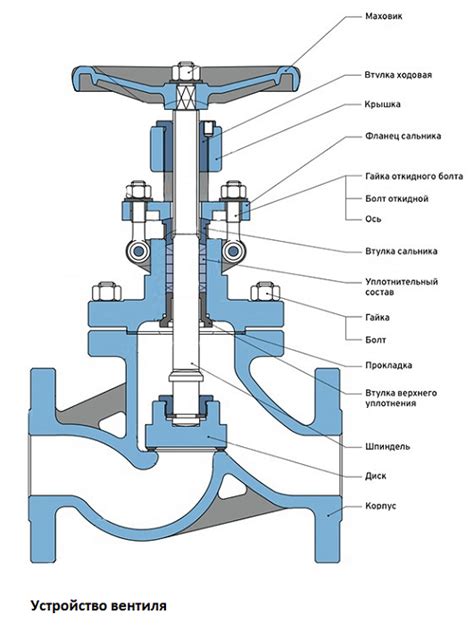 Маховик

Втулка ходовая

Крышка

Фланец сальника

Гайка откидного болта

Болт откидной

Ось

Втулка сальника

Уплотнительный состав

Гайка

Болт

Прокладка

Втулка верхнего уплотнения

Шпиндель

Диск

Корпус

Устройство вентиля