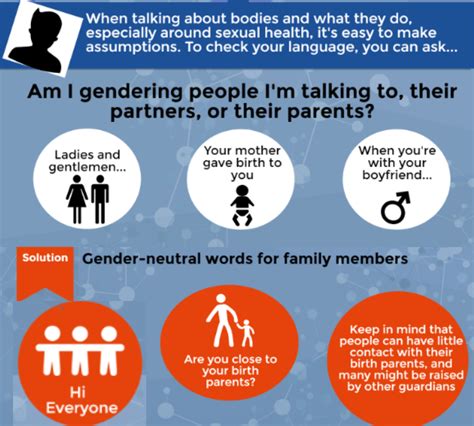 When talking about bodies and what they do, especially around sexual health, it's easy to make assumptions. To check your language, you can ask...

Am I gendering people I'm talking to, their partners, or their parents?

Ladies and gentlemen...

Your mother gave birth to you

When you're with your boyfriend...

Solution

Gender-neutral words for family members

Hi Everyone

Are you close to your birth parents?

Keep in mind that people can have little contact with their birth parents, and many might be raised by other guardians