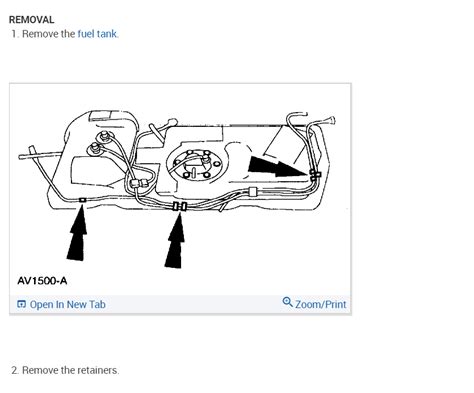 REMOVAL

1. Remove the fuel tank.

AV1500-A

Open In New Tab

Zoom/Print

2. Remove the retainers.