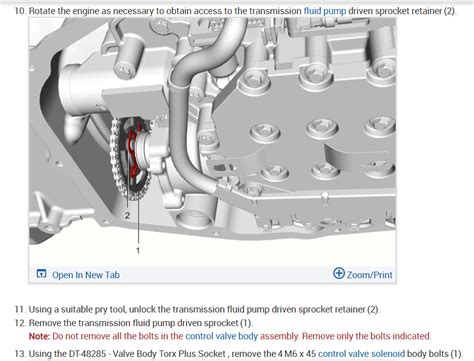 10. Rotate the engine as necessary to obtain access to the transmission fluid pump driven sprocket retainer (2).

2

1

Open In New Tab

Zoom/Print

11. Using a suitable pry tool, unlock the transmission fluid pump driven sprocket retainer (2).

12. Remove the transmission fluid pump driven sprocket (1).

Note: Do not remove all the bolts in the control valve body assembly. Remove only the bolts indicated.

13. Using the DT-48285 - Valve Body Torx Plus Socket , remove the 4 M6 x 45 control valve solenoid body bolts (1).