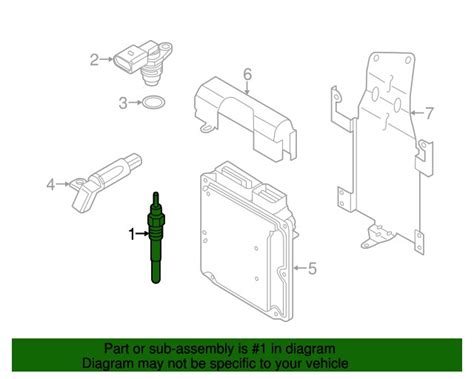 2
3
6
7
4
1
5

Part or sub-assembly is #1 in diagram
Diagram may not be specific to your vehicle