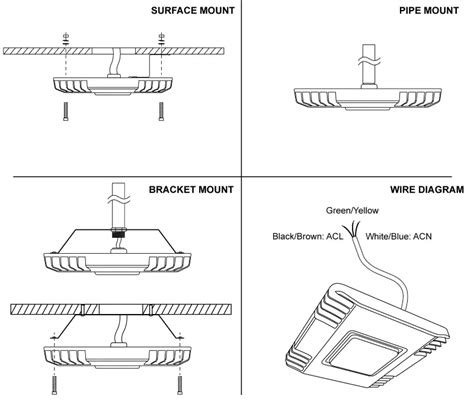 SURFACE MOUNT

PIPE MOUNT

BRACKET MOUNT

WIRE DIAGRAM

Green/Yellow

Black/Brown: ACL

White/Blue: ACN