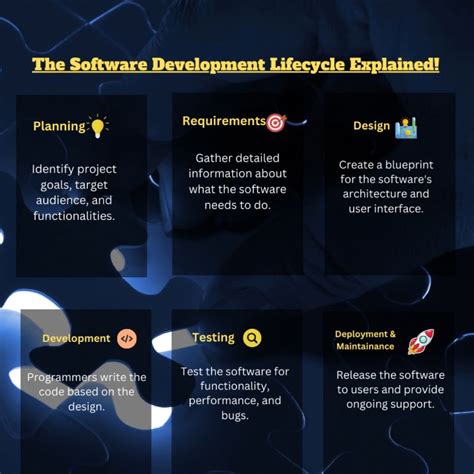 The Software Development Lifecycle Explained!

Planning

Identify project goals, target audience, and functionalities.

Requirements

Gather detailed information about what the software needs to do.

Design

Create a blueprint for the software's architecture and user interface.

Development </>

Programmers write the code based on the design.

Testing

Test the software for functionality, performance, and bugs.

Deployment & Maintainance

Release the software to users and provide ongoing support.