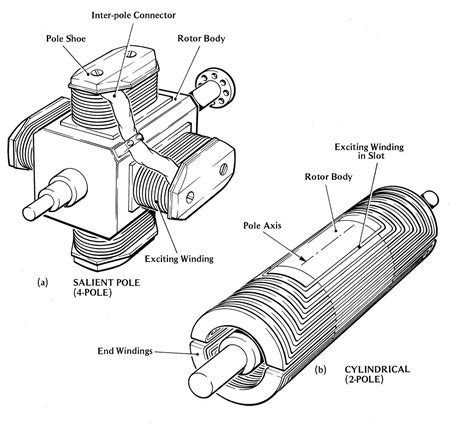 Inter-pole Connector
Pole Shoe
Rotor Body
Exciting Winding
(a) SALIENT POLE (4-POLE)

Exciting Winding in Slot
Rotor Body
Pole Axis
End Windings
(b) CYLINDRICAL (2-POLE)