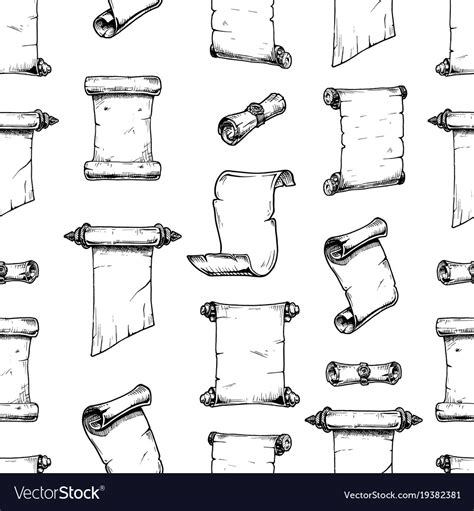 VectorStock®

VectorStock.com/19382381