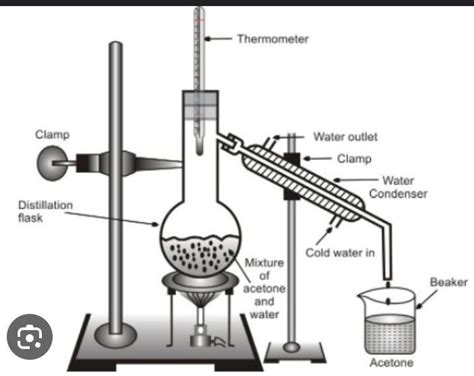 Thermometer

Clamp

Water outlet

Clamp

Water Condenser

Distillation flask

Cold water in

Mixture of acetone and water

Beaker

Acetone