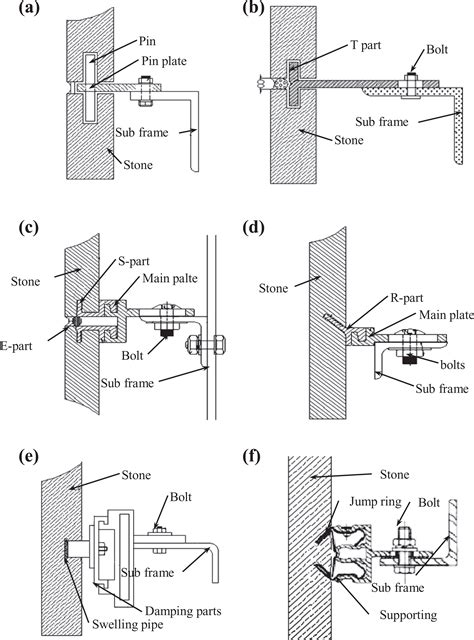 (a)
Pin
Pin plate
Sub frame
Stone

(b)
T part
Bolt
Sub frame
Stone

(c)
Stone
S-part
Main palte
E-part
Bolt
Sub frame

(d)
Stone
R-part
Main plate
bolts
Sub frame

(e)
Stone
Bolt
Sub frame
Damping parts
Swelling pipe

(f)
Stone
Jump ring
Bolt
Sub frame
Supporting