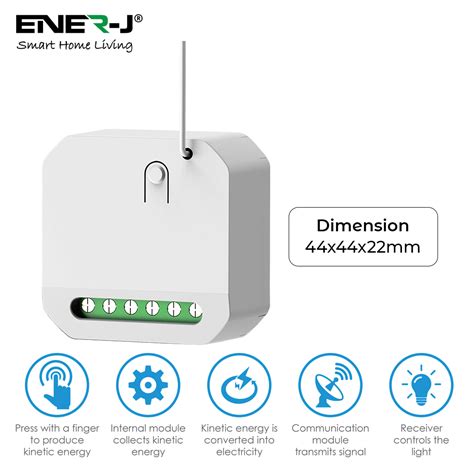 ENER-J®
Smart Home Living

Dimension
44x44x22mm

Press with a finger to produce kinetic energy

Internal module collects kinetic energy

Kinetic energy is converted into electricity

Communication module transmits signal

Receiver controls the light