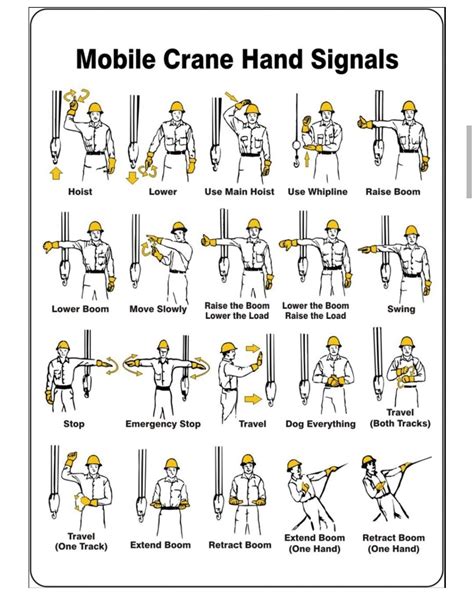 Mobile Crane Hand Signals

Hoist

Lower

Use Main Hoist

Use Whipline

Raise Boom

Lower Boom

Move Slowly

Raise the Boom Lower the Load

Lower the Boom Raise the Load

Swing

Stop

Emergency Stop

Travel

Dog Everything

Travel (Both Tracks)

Travel (One Track)

Extend Boom

Retract Boom

Extend Boom (One Hand)

Retract Boom (One Hand)